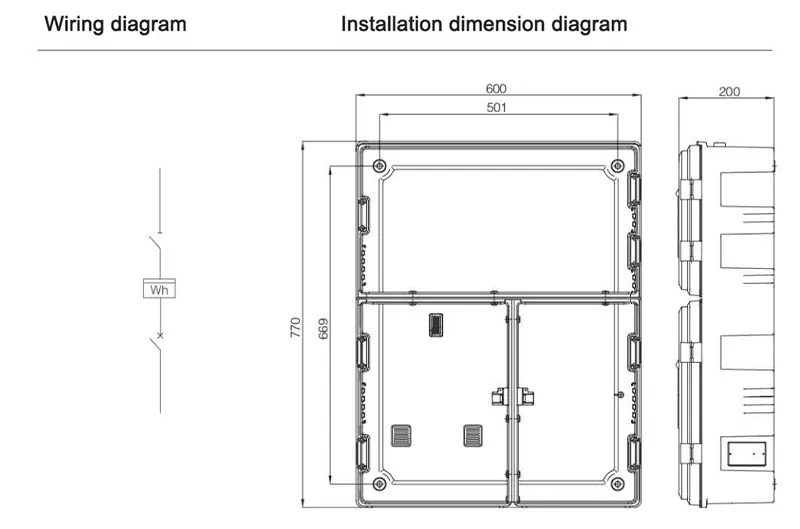 Wiring diagram

Installation dimension diagram

Wh

600

501

200

770

669