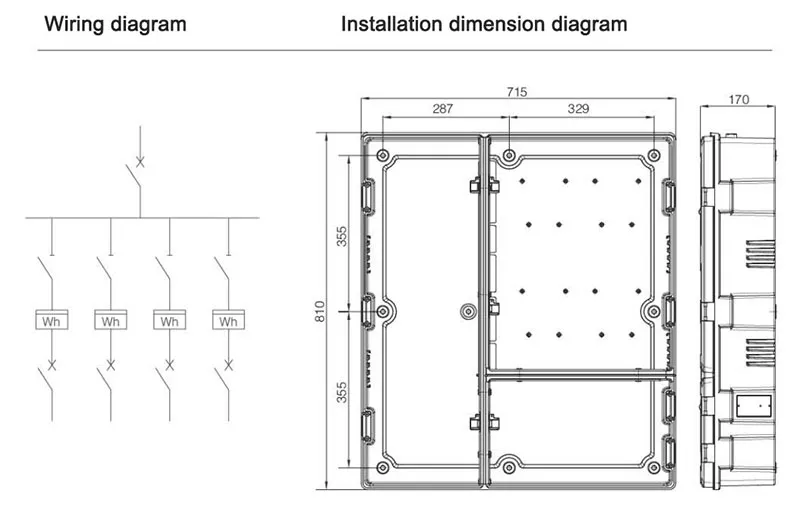 Wiring diagram

Installation dimension diagram

Wh
Wh
Wh
Wh

715
287
329
170
355
810
355