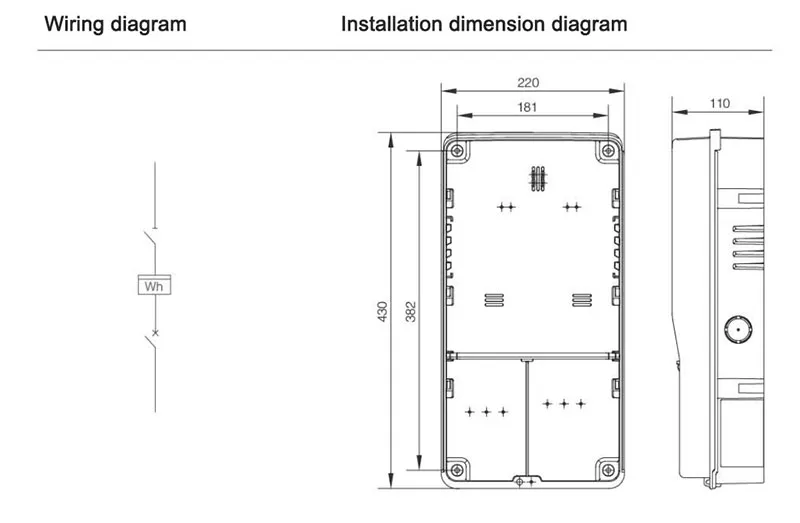 Wiring diagram

Installation dimension diagram

Wh

220

181

110

430

382