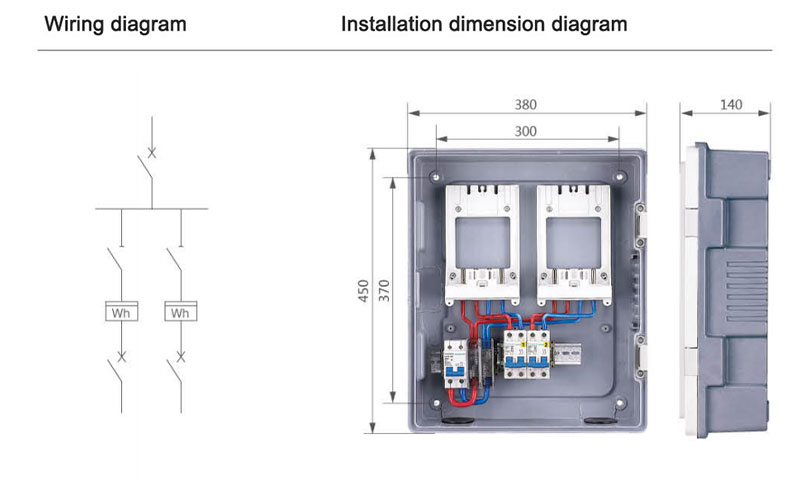 Wiring diagram

Installation dimension diagram

Wh

Wh

380

300

140

450

370