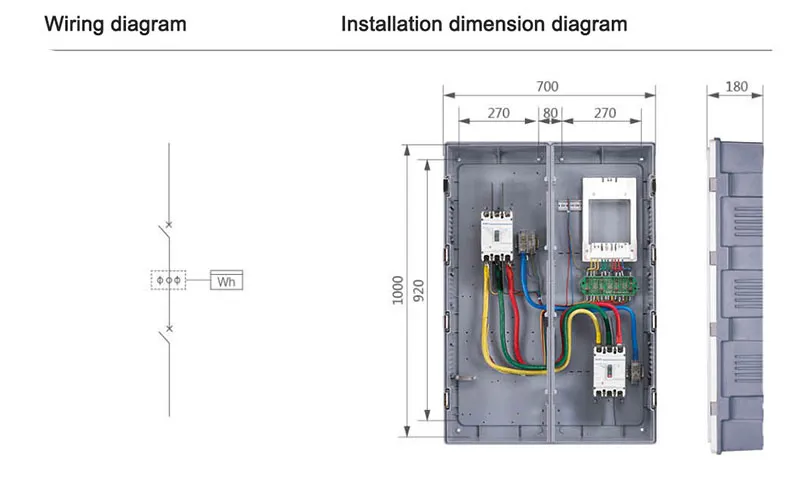 Wiring diagram

Installation dimension diagram

Wh

700

270

80

270

180

1000

920