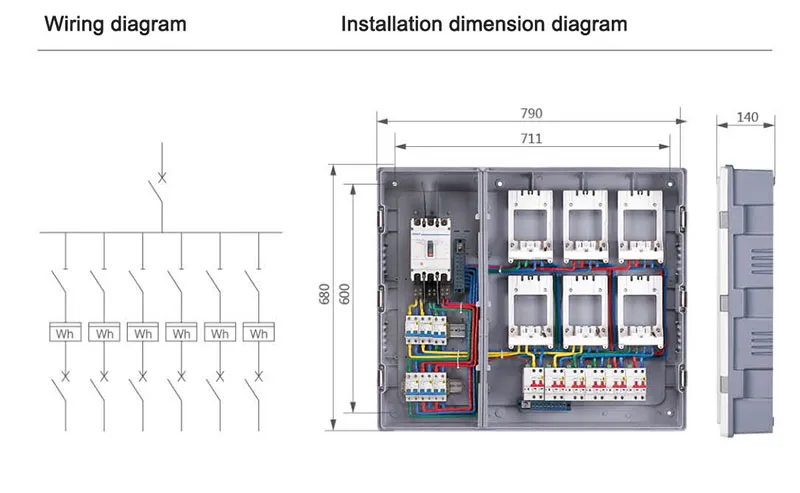 Wiring diagram

Installation dimension diagram

Wh
Wh
Wh
Wh
Wh
Wh

790
711
140
680
600