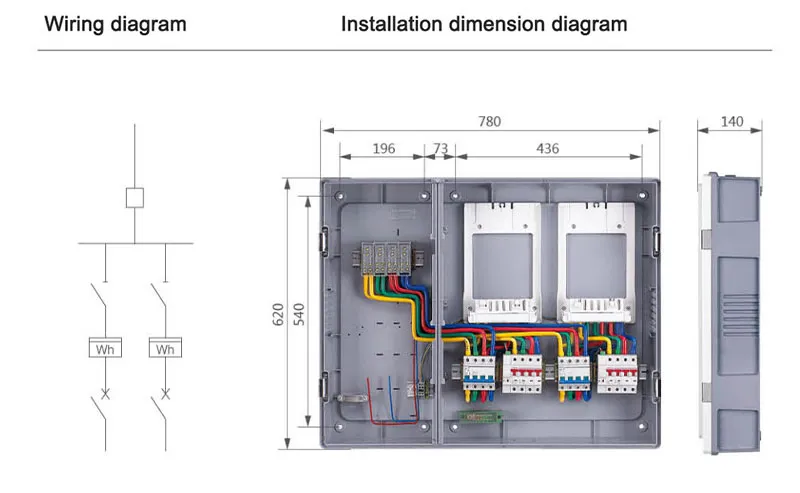 Wiring diagram

Installation dimension diagram

Wh

Wh

780

196

73

436

140

620

540