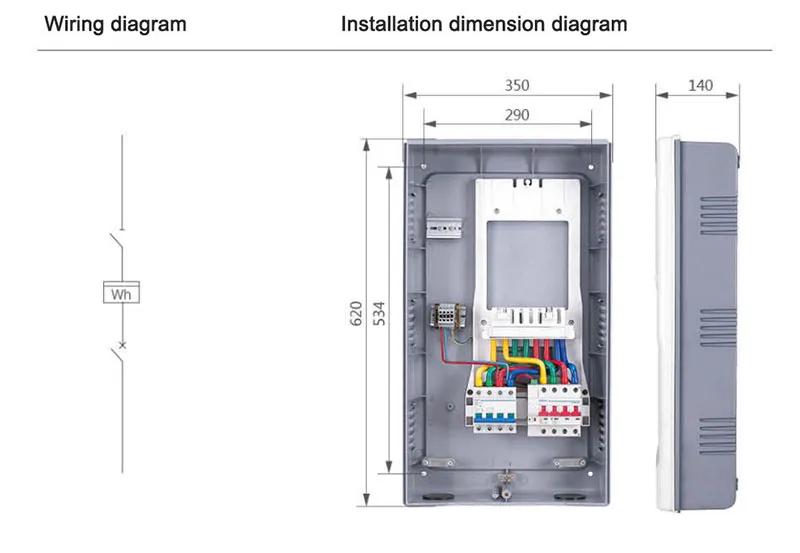 Wiring diagram

Installation dimension diagram

Wh

350

290

140

620

534