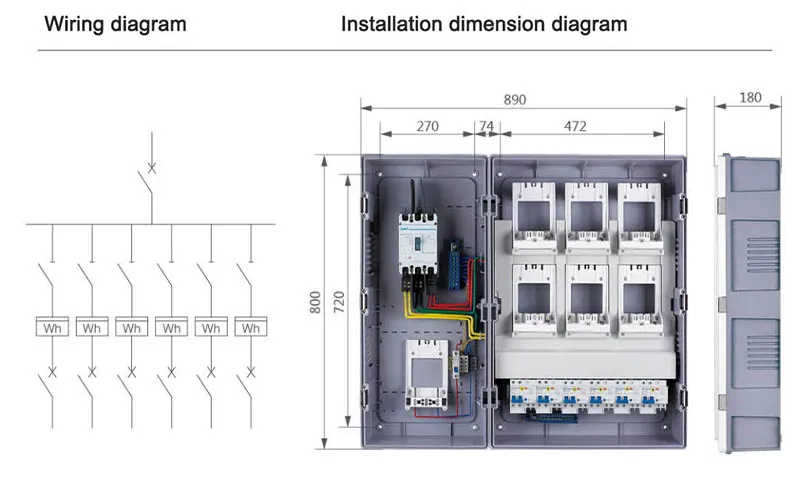 Wiring diagram

Installation dimension diagram

Wh
Wh
Wh
Wh
Wh
Wh

890
270
74
472
180
800
720