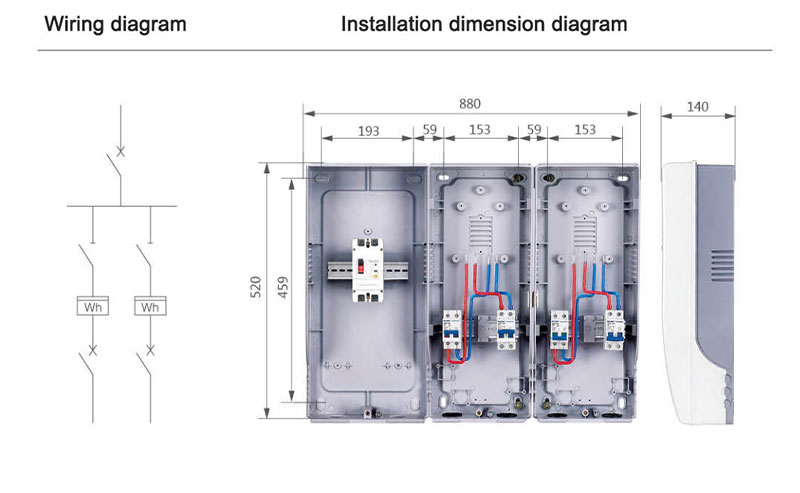 Wiring diagram

Installation dimension diagram

Wh

Wh

880

193

59

153

59

153

140

520

459