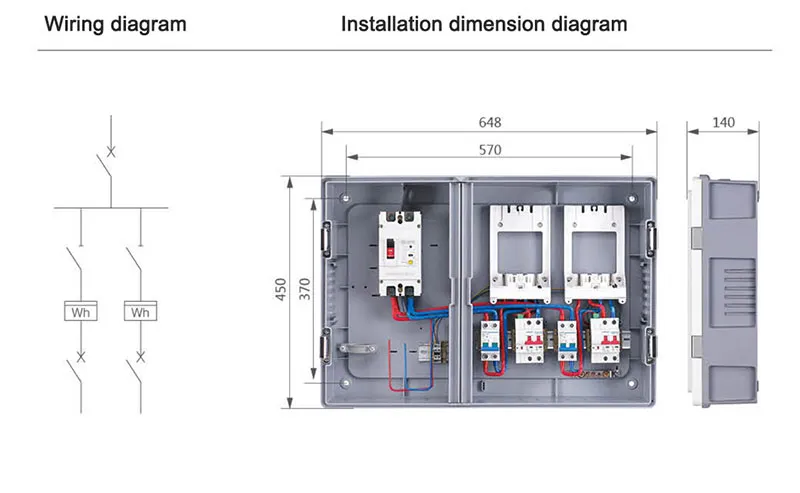 Wiring diagram

Installation dimension diagram

Wh

Wh

648

570

140

450

370