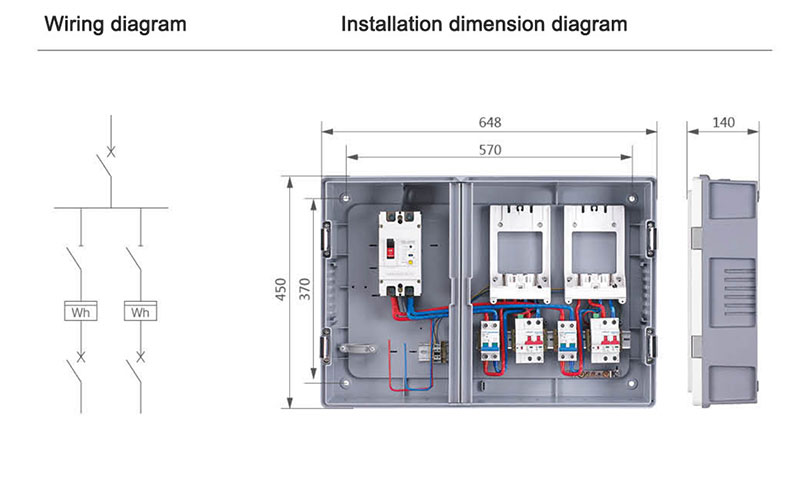 Wiring diagram

Installation dimension diagram

Wh

Wh

648

570

140

450

370