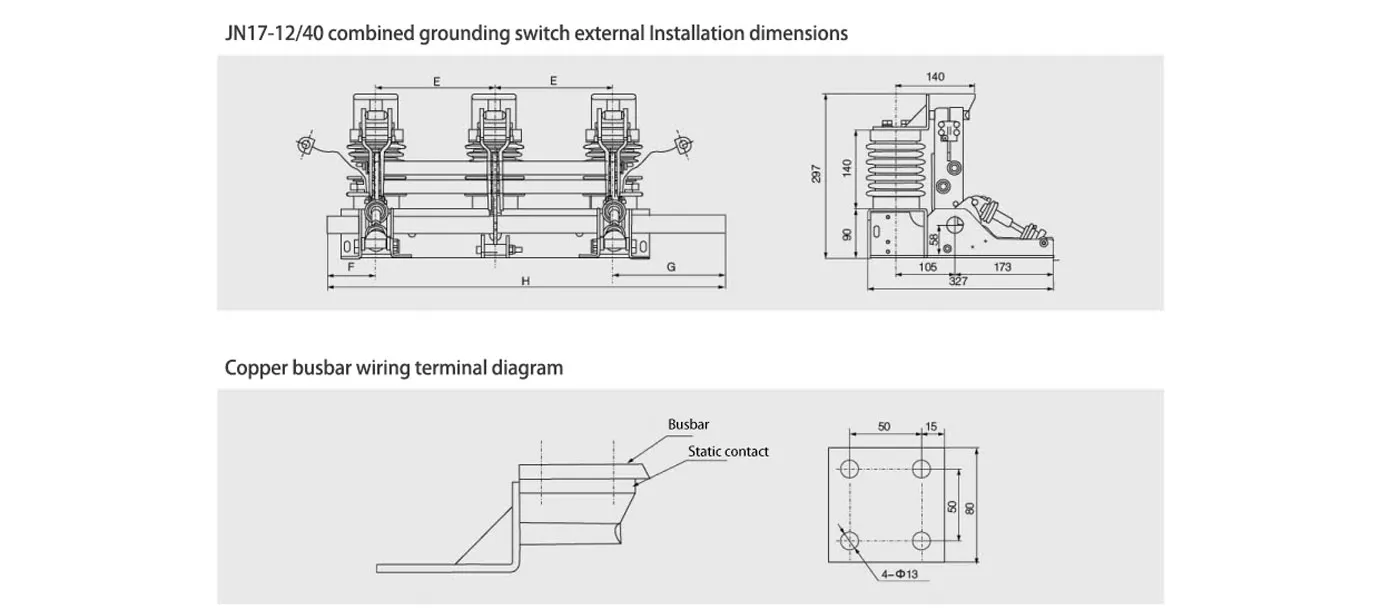 JN17-12/40 combined grounding switch external Installation dimensions

E
E
F
G
H

140
297
140
90
58
105
173
327

Copper busbar wiring terminal diagram

Busbar
Static contact

50
15
50
80
4–Φ13