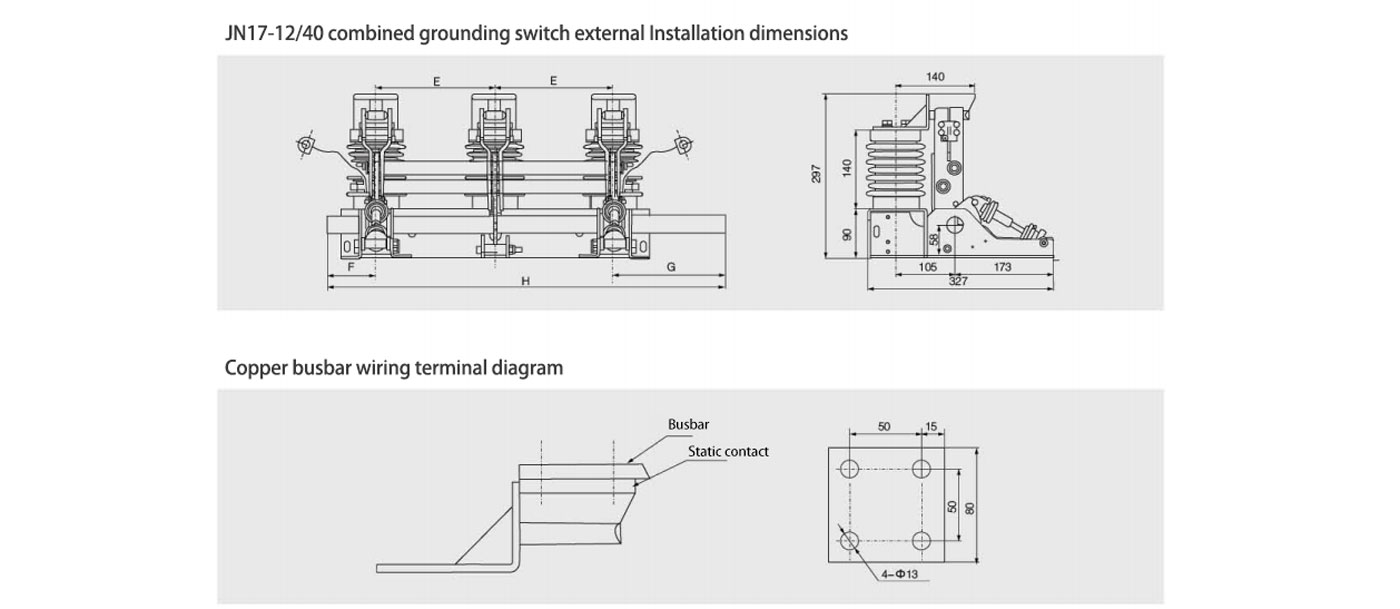 JN17-12/40 combined grounding switch external Installation dimensions

E
E
F
G
H

140
297
140
90
58
105
173
327

Copper busbar wiring terminal diagram

Busbar
Static contact

50
15
50
80
4–Φ13