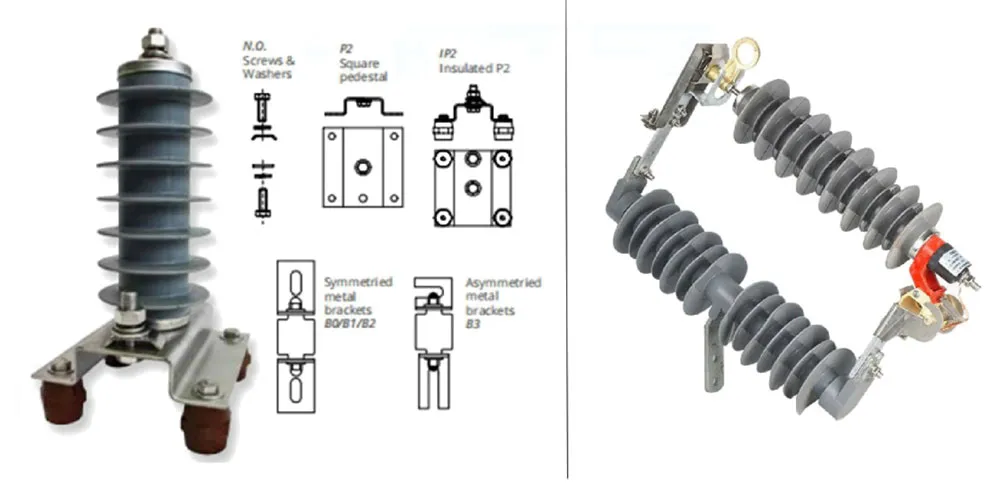 N.O.
Screws & Washers

P2
Square pedestal

IP2
Insulated P2

Symmetried metal brackets
B0/B1/B2

Asymmetried metal brackets
B3