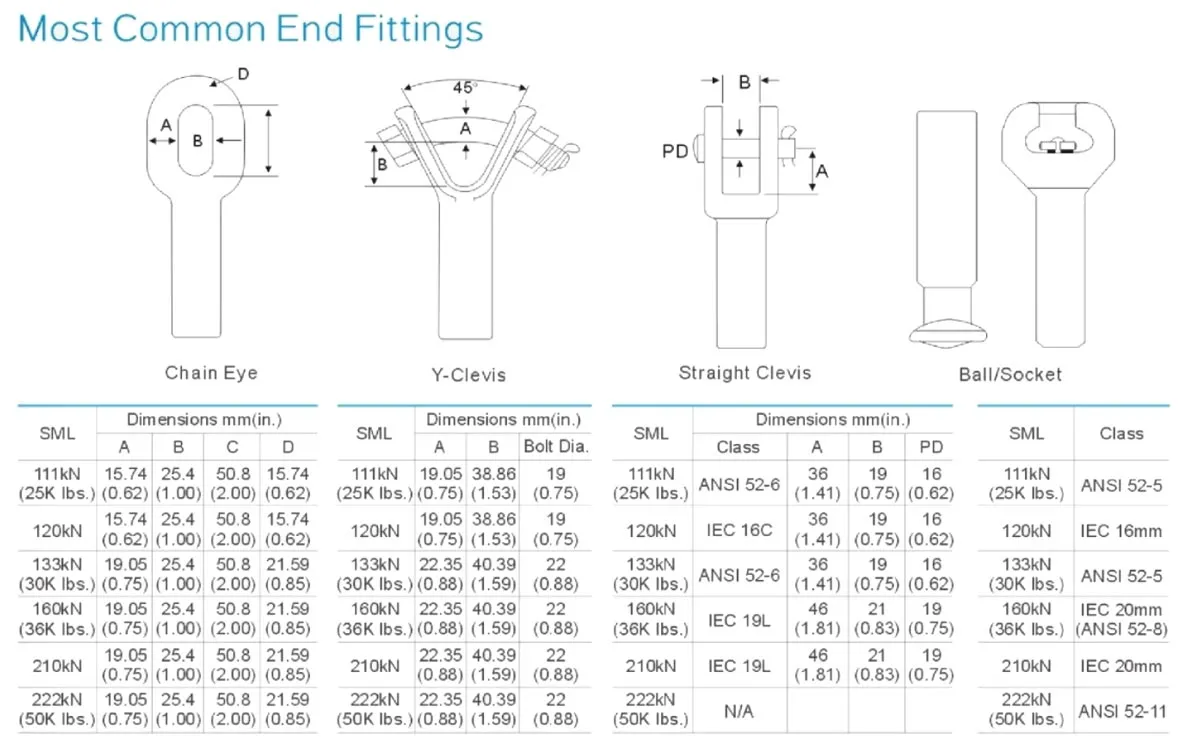 Most Common End Fittings

D
A
B

45°
A
B

B
PD
A

Chain Eye

Y-Clevis

Straight Clevis

Ball/Socket

| SML | Dimensions mm(in.) A | B | C | D |
|---|---|---|---|---|
| 111kN (25K lbs.) | 15.74 (0.62) | 25.4 (1.00) | 50.8 (2.00) | 15.74 (0.62) |
| 120kN | 15.74 (0.62) | 25.4 (1.00) | 50.8 (2.00) | 15.74 (0.62) |
| 133kN (30K lbs.) | 19.05 (0.75) | 25.4 (1.00) | 50.8 (2.00) | 21.59 (0.85) |
| 160kN (36K lbs.) | 19.05 (0.75) | 25.4 (1.00) | 50.8 (2.00) | 21.59 (0.85) |
| 210kN | 19.05 (0.75) | 25.4 (1.00) | 50.8 (2.00) | 21.59 (0.85) |
| 222kN (50K lbs.) | 19.05 (0.75) | 25.4 (1.00) | 50.8 (2.00) | 21.59 (0.85) |

| SML | Dimensions mm(in.) A | B | Bolt Dia. |
|---|---|---|---|
| 111kN (25K lbs.) | 19.05 (0.75) | 38.86 (1.53) | 19 (0.75) |
| 120kN | 19.05 (0.75) | 38.86 (1.53) | 19 (0.75) |
| 133kN (30K lbs.) | 22.35 (0.88) | 40.39 (1.59) | 22 (0.88) |
| 160kN (36K lbs.) | 22.35 (0.88) | 40.39 (1.59) | 22 (0.88) |
| 210kN | 22.35 (0.88) | 40.39 (1.59) | 22 (0.88) |
| 222kN (50K lbs.) | 22.35 (0.88) | 40.39 (1.59) | 22 (0.88) |

| SML | Dimensions mm(in.) Class | A | B | PD |
|---|---|---|---|---|
| 111kN (25K lbs.) | ANSI 52-6 | 36 (1.41) | 19 (0.75) | 16 (0.62) |
| 120kN | IEC 16C | 36 (1.41) | 19 (0.75) | 16 (0.62) |
| 133kN (30K lbs.) | ANSI 52-6 | 36 (1.41) | 19 (0.75) | 16 (0.62) |
| 160kN (36K lbs.) | IEC 19L | 46 (1.81) | 21 (0.83) | 19 (0.75) |
| 210kN | IEC 19L | 46 (1.81) | 21 (0.83) | 19 (0.75) |
| 222kN (50K lbs.) | N/A | | | |

| SML | Class |
|---|---|
| 111kN (25K lbs.) | ANSI 52-5 |
| 120kN | IEC 16mm |
| 133kN (30K lbs.) | ANSI 52-5 |
| 160kN (36K lbs.) | IEC 20mm (ANSI 52-8) |
| 210kN | IEC 20mm |
| 222kN (50K lbs.) | ANSI 52-11 |