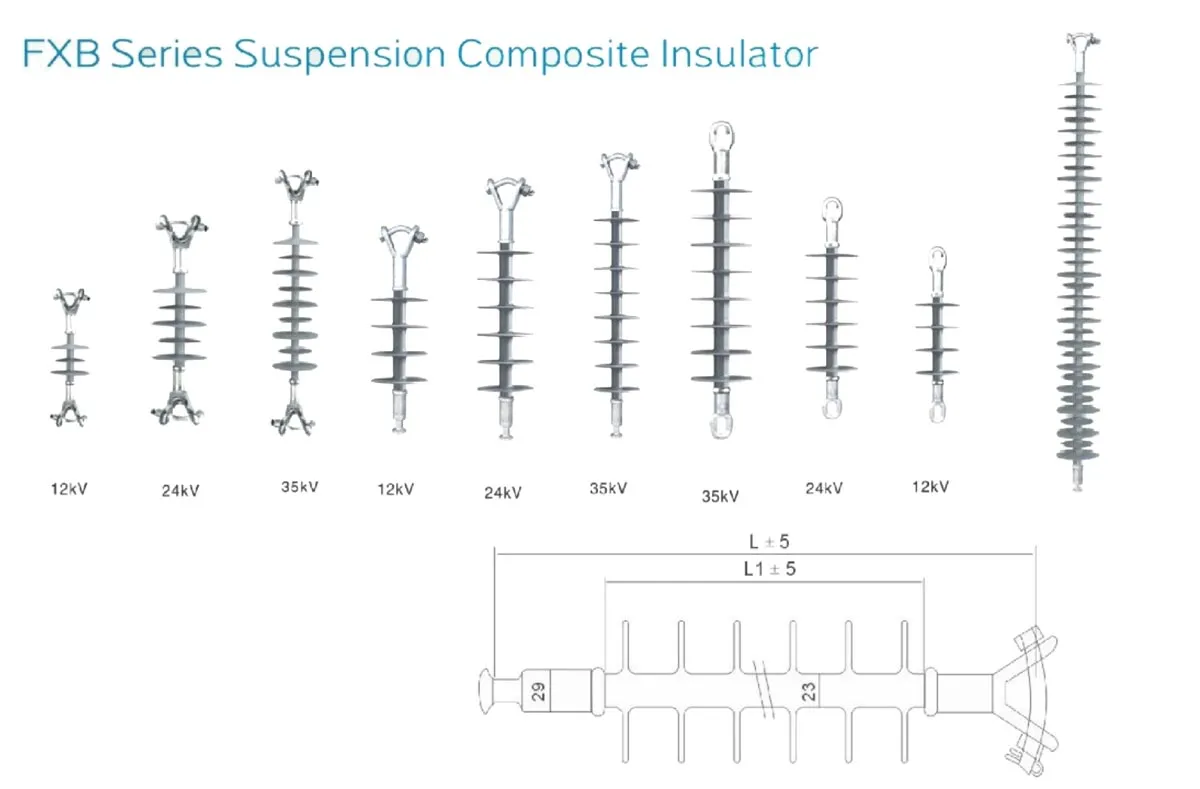 FXB Series Suspension Composite Insulator

12kV 24kV 35kV 12kV 24kV 35kV 35kV 24kV 12kV

L ± 5

L1 ± 5

29

23