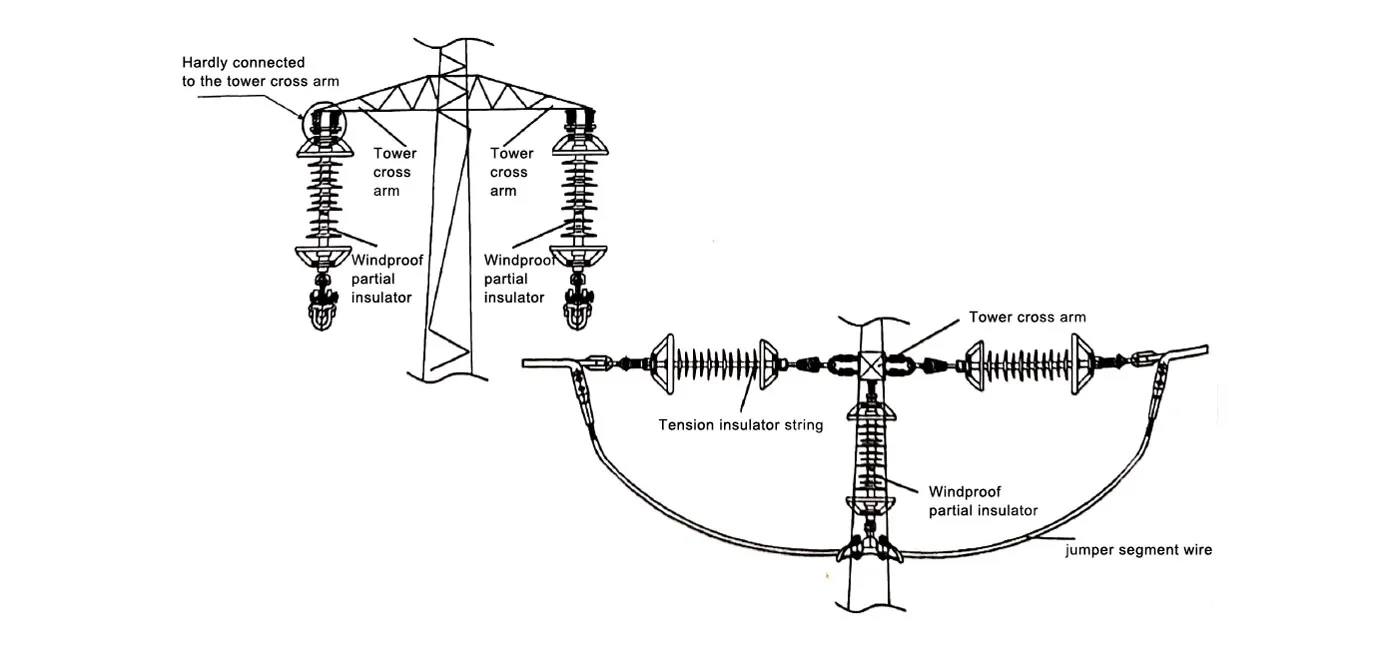 Hardly connected to the tower cross arm

Tower cross arm

Tower cross arm

Windproof partial insulator

Windproof partial insulator

Tower cross arm

Tension insulator string

Windproof partial insulator

jumper segment wire