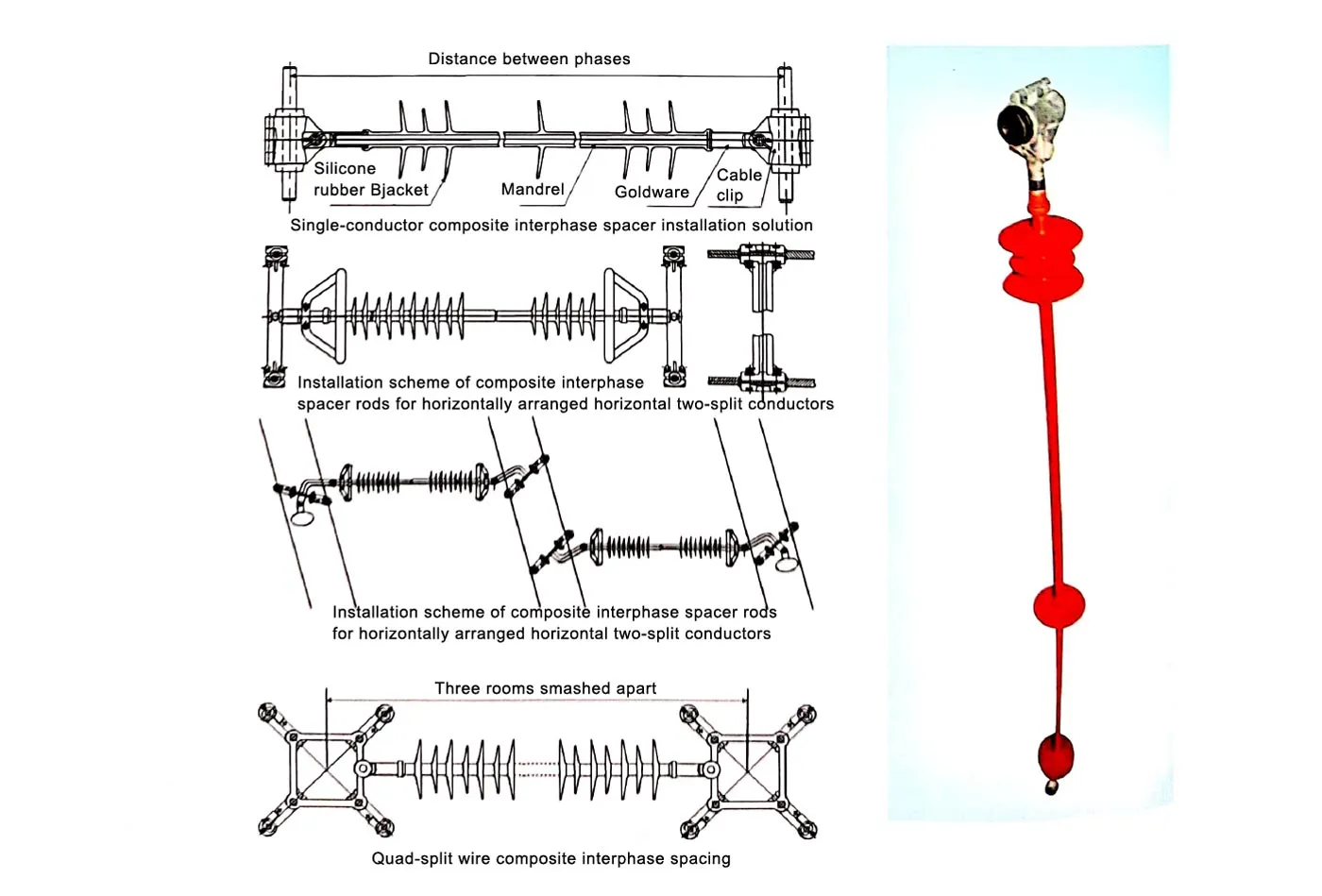 Distance between phases

Silicone rubber Bjacket

Mandrel

Goldware

Cable clip

Single-conductor composite interphase spacer installation solution

Installation scheme of composite interphase spacer rods for horizontally arranged horizontal two-split conductors

Installation scheme of composite interphase spacer rods for horizontally arranged horizontal two-split conductors

Three rooms smashed apart

Quad-split wire composite interphase spacing